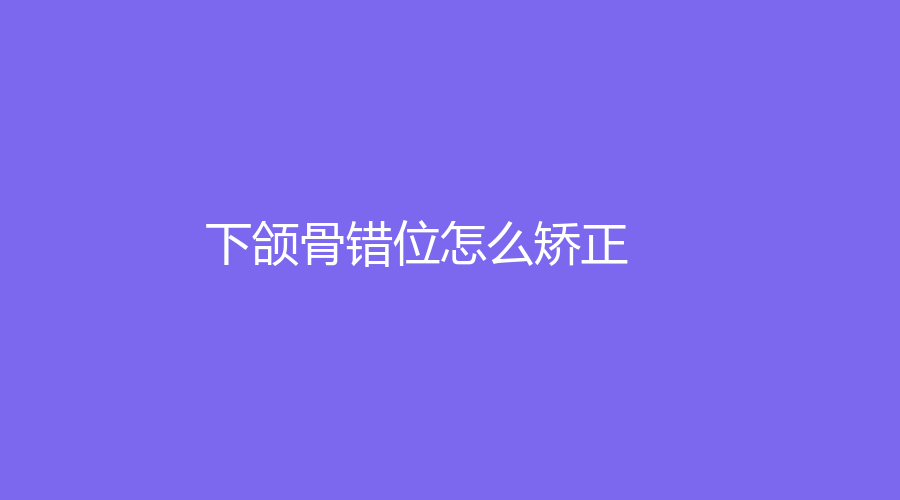 下颌骨错位怎么矫正